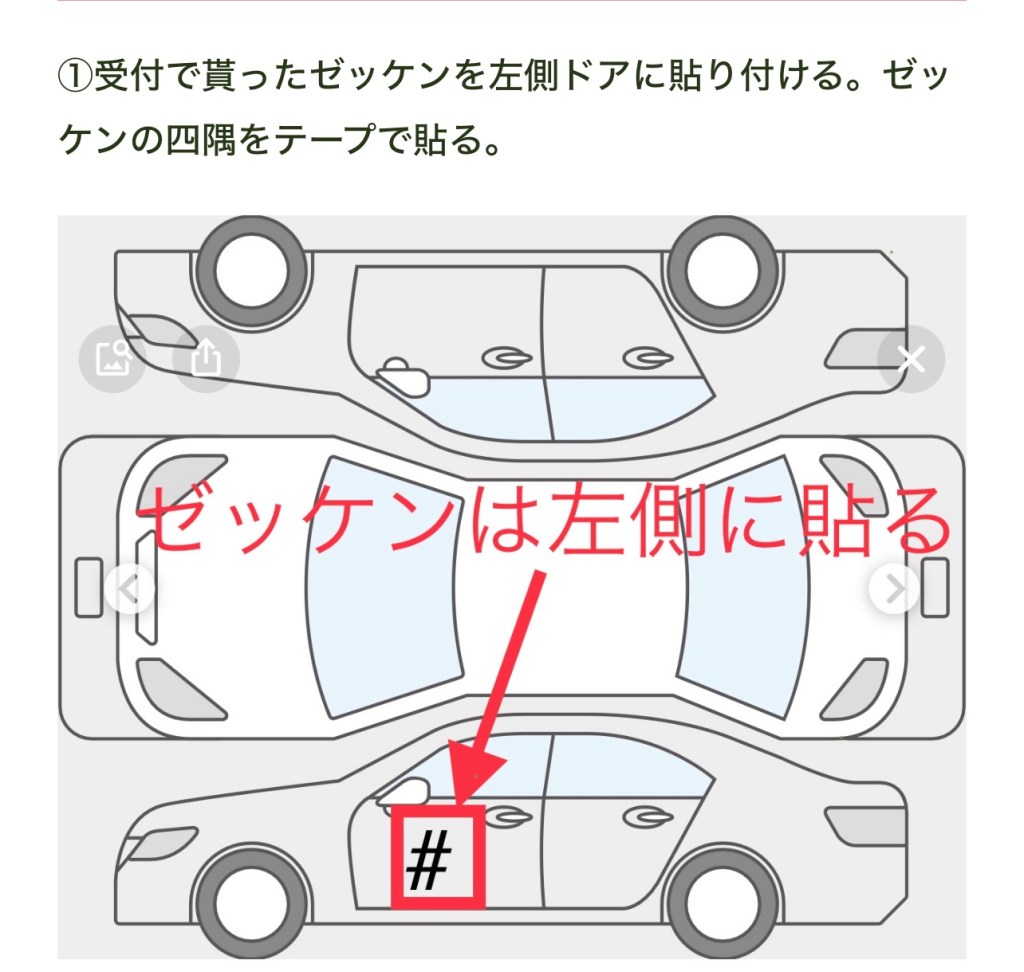 ①受付で貰ったゼッケンを左側ドアに貼り付ける。ゼッケンの四隅をテープで貼る。

ゼッケンは左側に貼る

#